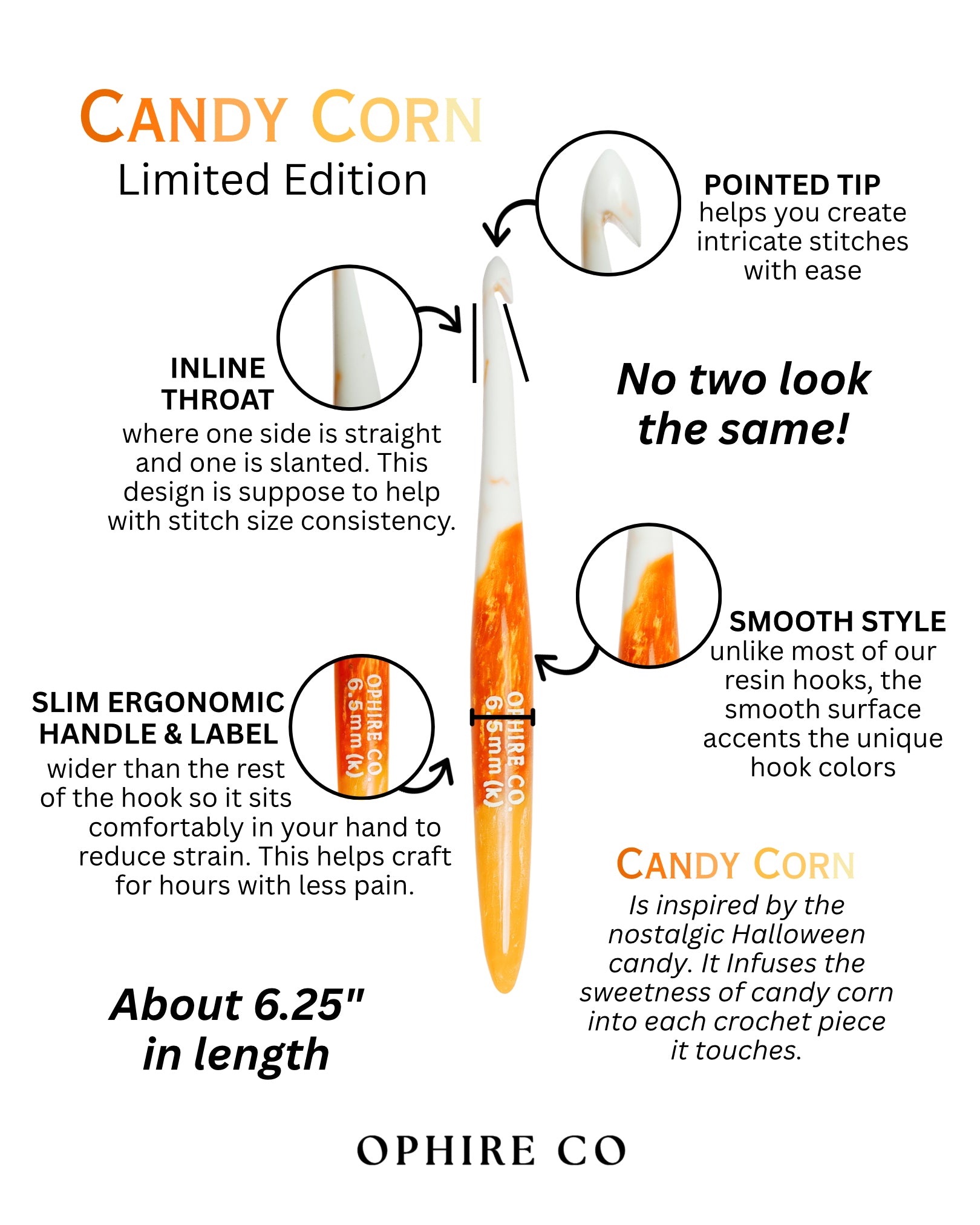 CANDY CORN
Limited Edition

POINTED TIP
helps you create intricate stitches with ease

INLINE THROAT
where one side is straight and one is slanted. This design is suppose to help with stitch size consistency.

No two look the same!

SMOOTH STYLE
unlike most of our resin hooks, the smooth surface accents the unique hook colors

SLIM ERGONOMIC HANDLE & LABEL
wider than the rest of the hook so it sits comfortably in your hand to reduce strain. This helps craft for hours with less pain.

OPHIRE CO.
6.5mm (k)

OPHIRE CO.
6.5mm (k)

CANDY CORN
Is inspired by the nostalgic Halloween candy. It Infuses the sweetness of candy corn into each crochet piece it touches.

About 6.25" in length

OPHIRE CO