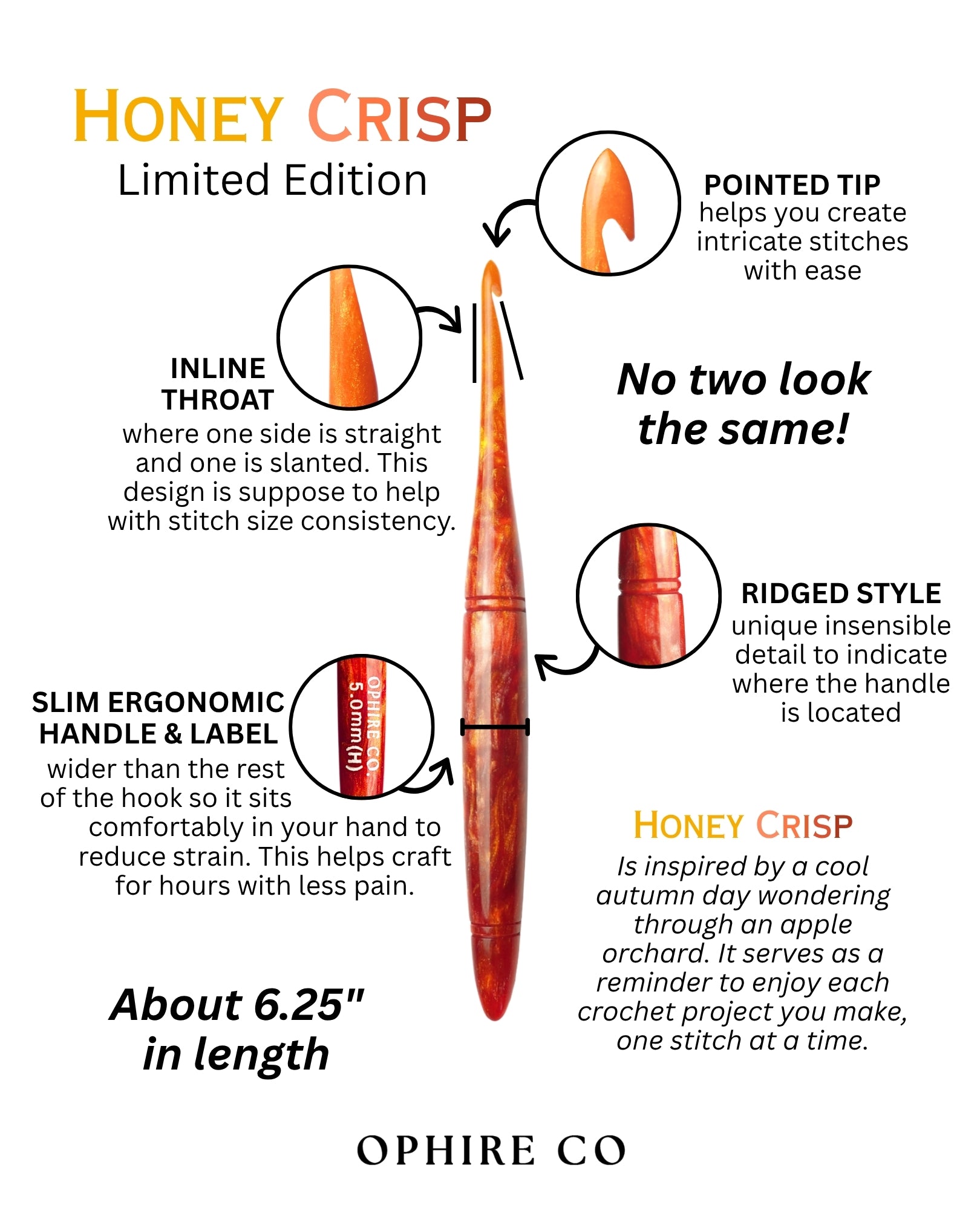 HONEY CRISP
Limited Edition

POINTED TIP
helps you create intricate stitches with ease

INLINE THROAT
where one side is straight and one is slanted. This design is suppose to help with stitch size consistency.

No two look the same!

RIDGED STYLE
unique insensible detail to indicate where the handle is located

SLIM ERGONOMIC HANDLE & LABEL
wider than the rest of the hook so it sits comfortably in your hand to reduce strain. This helps craft for hours with less pain.

OPHIRE CO.
5.0mm (H)

HONEY CRISP
Is inspired by a cool autumn day wondering through an apple orchard. It serves as a reminder to enjoy each crochet project you make, one stitch at a time.

About 6.25" in length

OPHIRE CO