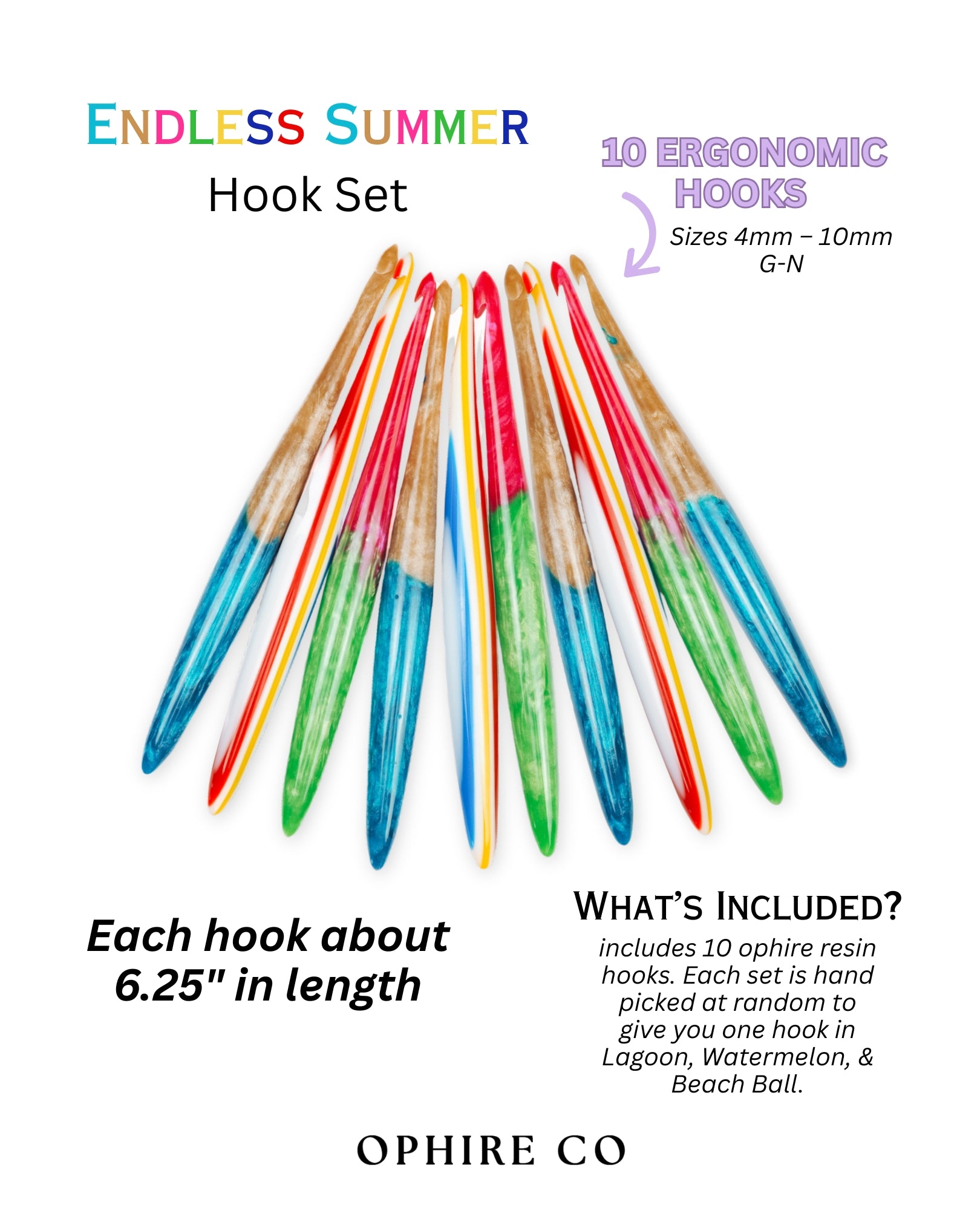 ENDLESS SUMMER
Hook Set

10 ERGONOMIC HOOKS
Sizes 4mm – 10mm
G-N

Each hook about 6.25" in length

WHAT'S INCLUDED?
includes 10 ophire resin hooks. Each set is hand picked at random to give you one hook in Lagoon, Watermelon, & Beach Ball.

OPHIRE CO