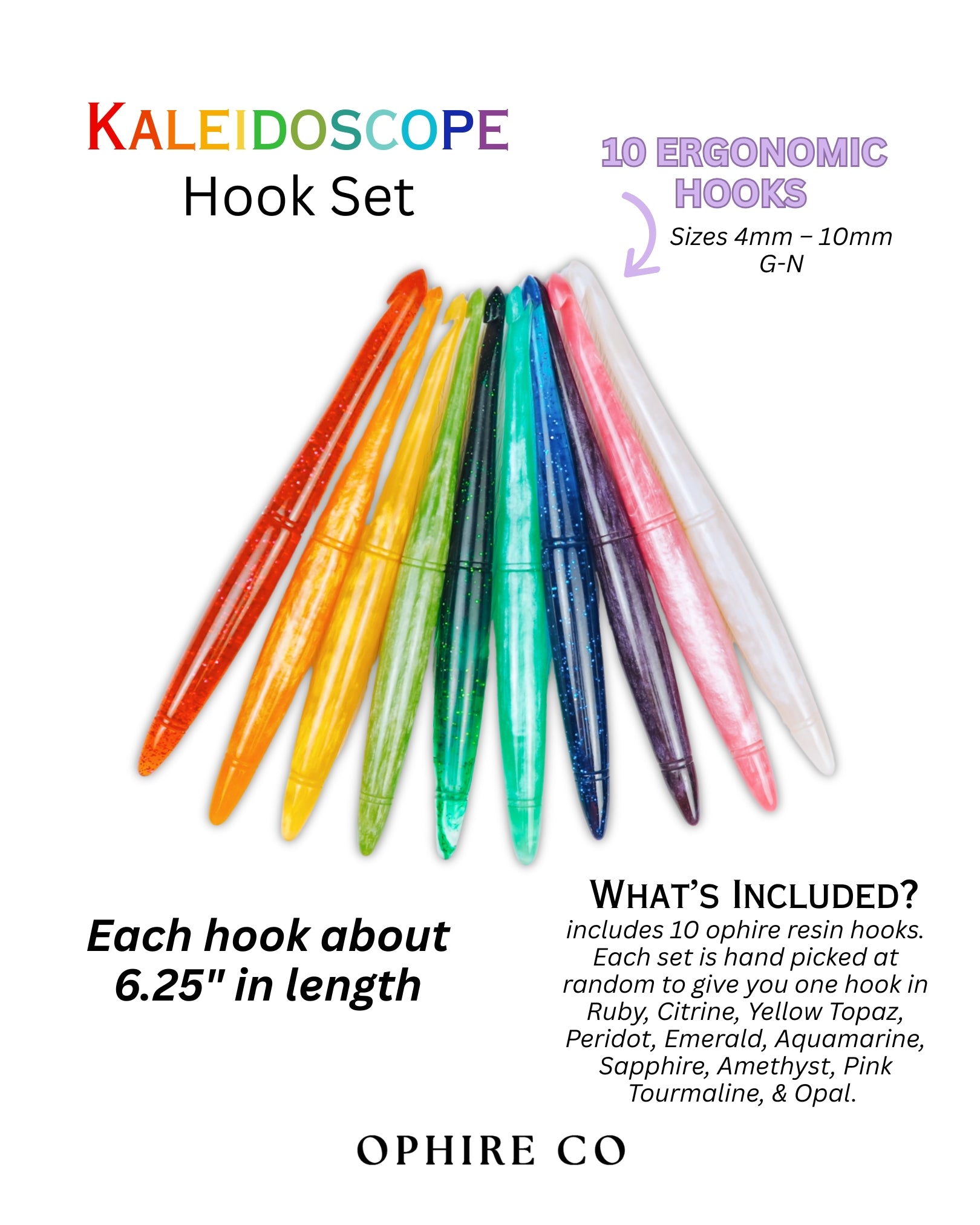 KALEIDOSCOPE
Hook Set

10 ERGONOMIC HOOKS
Sizes 4mm – 10mm
G-N

Each hook about 6.25" in length

WHAT'S INCLUDED?
includes 10 ophire resin hooks. Each set is hand picked at random to give you one hook in Ruby, Citrine, Yellow Topaz, Peridot, Emerald, Aquamarine, Sapphire, Amethyst, Pink Tourmaline, & Opal.

OPHIRE CO