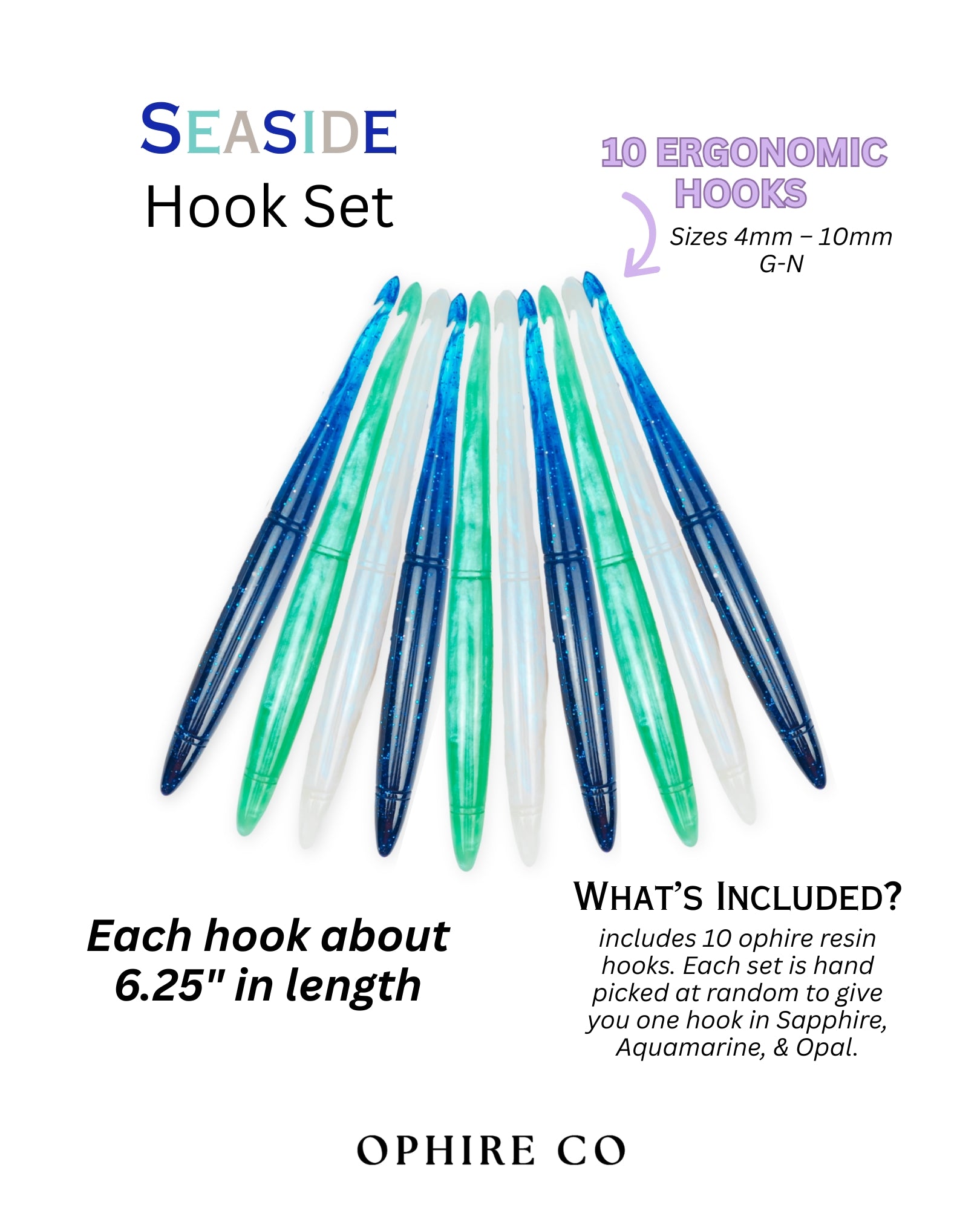 SEASIDE
Hook Set

10 ERGONOMIC HOOKS

Sizes 4mm – 10mm
G-N

Each hook about 6.25" in length

WHAT'S INCLUDED?

includes 10 ophire resin hooks. Each set is hand picked at random to give you one hook in Sapphire, Aquamarine, & Opal.

OPHIRE CO