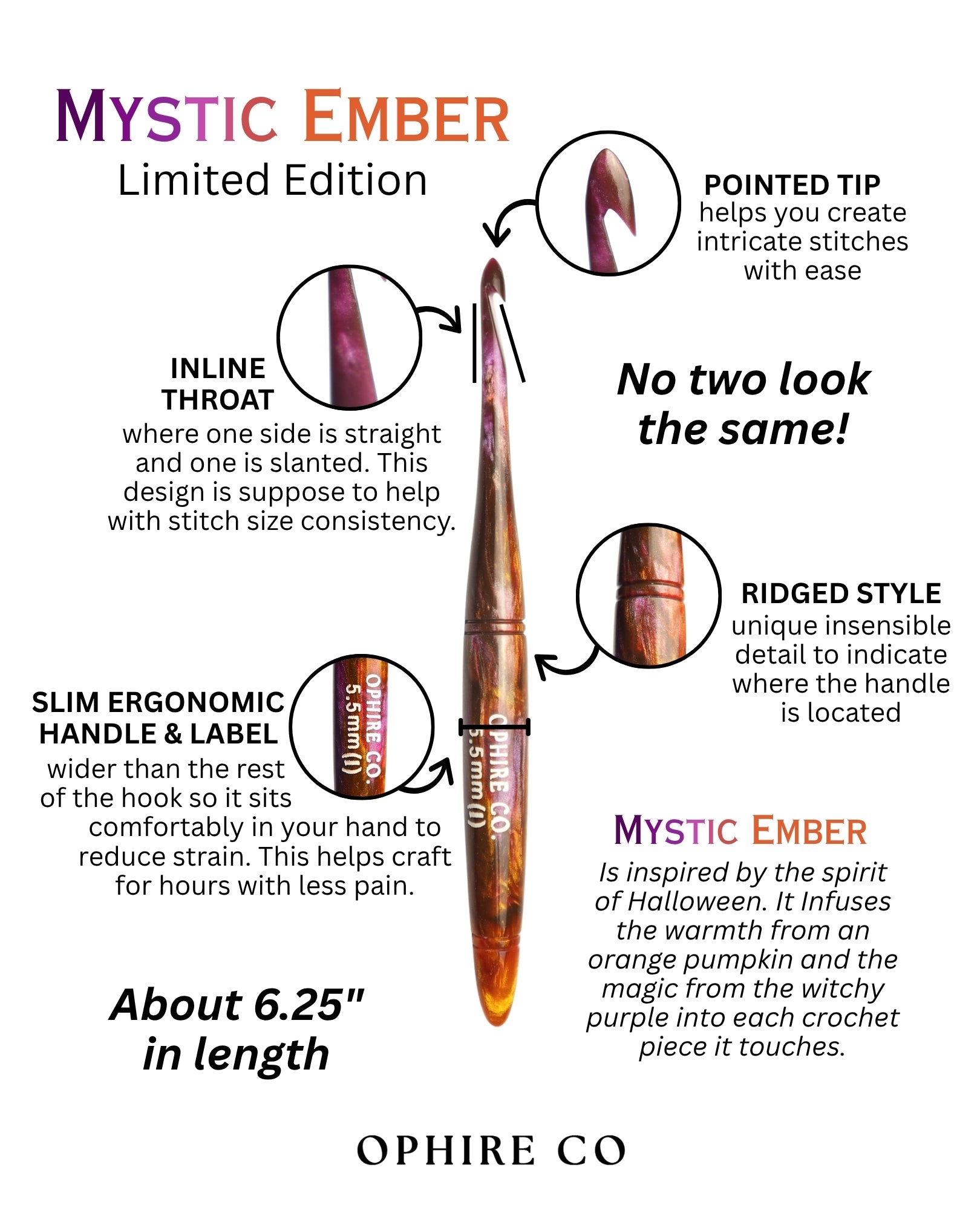 MYSTIC EMBER
Limited Edition

POINTED TIP
helps you create intricate stitches with ease

INLINE THROAT
where one side is straight and one is slanted. This design is suppose to help with stitch size consistency.

No two look the same!

RIDGED STYLE
unique insensible detail to indicate where the handle is located

SLIM ERGONOMIC HANDLE & LABEL
wider than the rest of the hook so it sits comfortably in your hand to reduce strain. This helps craft for hours with less pain.

OPHIRE CO. 5.5mm (I)

OPHIRE CO. 5.5mm (I)

MYSTIC EMBER
Is inspired by the spirit of Halloween. It Infuses the warmth from an orange pumpkin and the magic from the witchy purple into each crochet piece it touches.

About 6.25" in length

OPHIRE CO