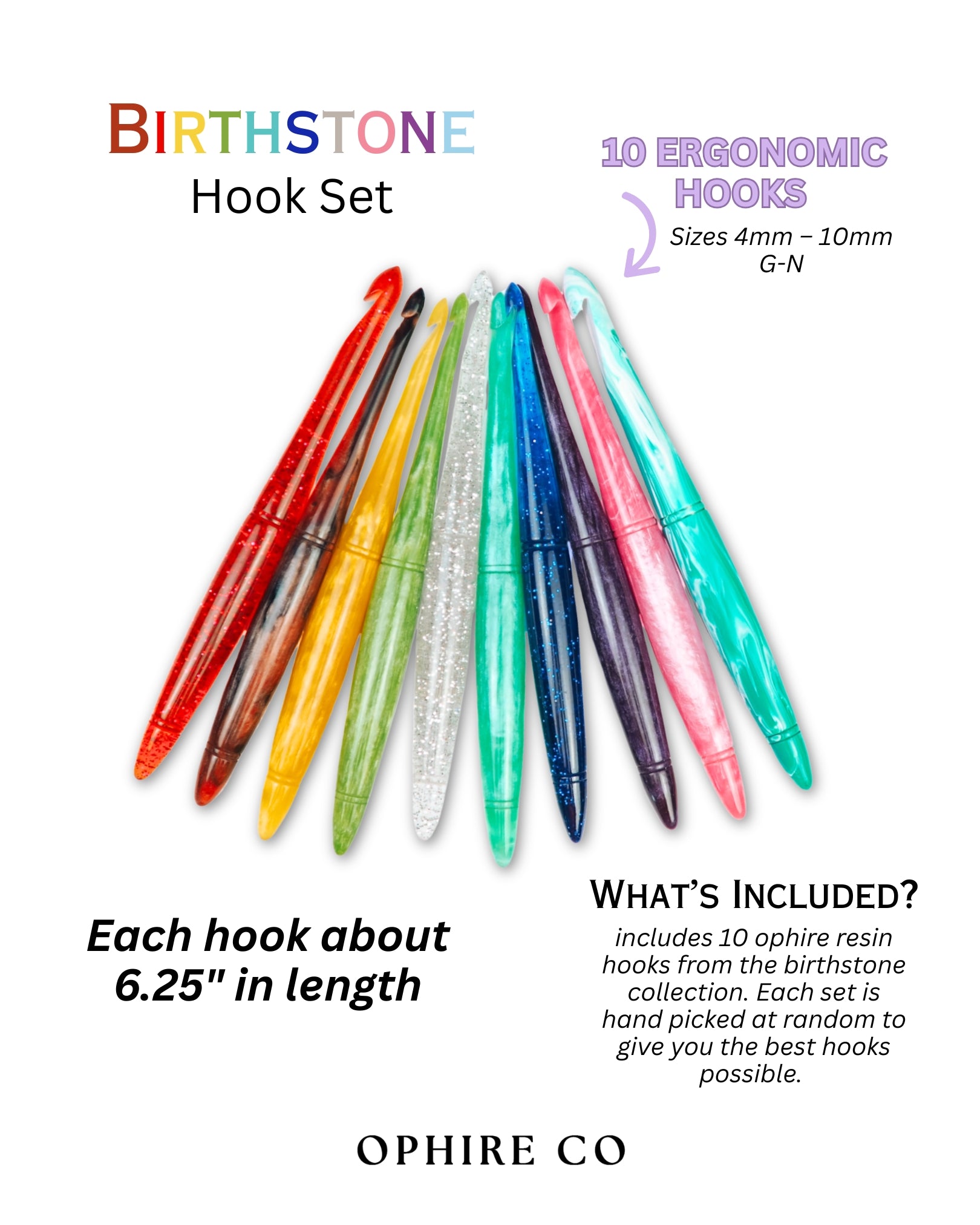 BIRTHSTONE
Hook Set

10 ERGONOMIC HOOKS

Sizes 4mm – 10mm
G-N

Each hook about 6.25" in length

WHAT'S INCLUDED?

includes 10 ophire resin hooks from the birthstone collection. Each set is hand picked at random to give you the best hooks possible.

OPHIRE CO